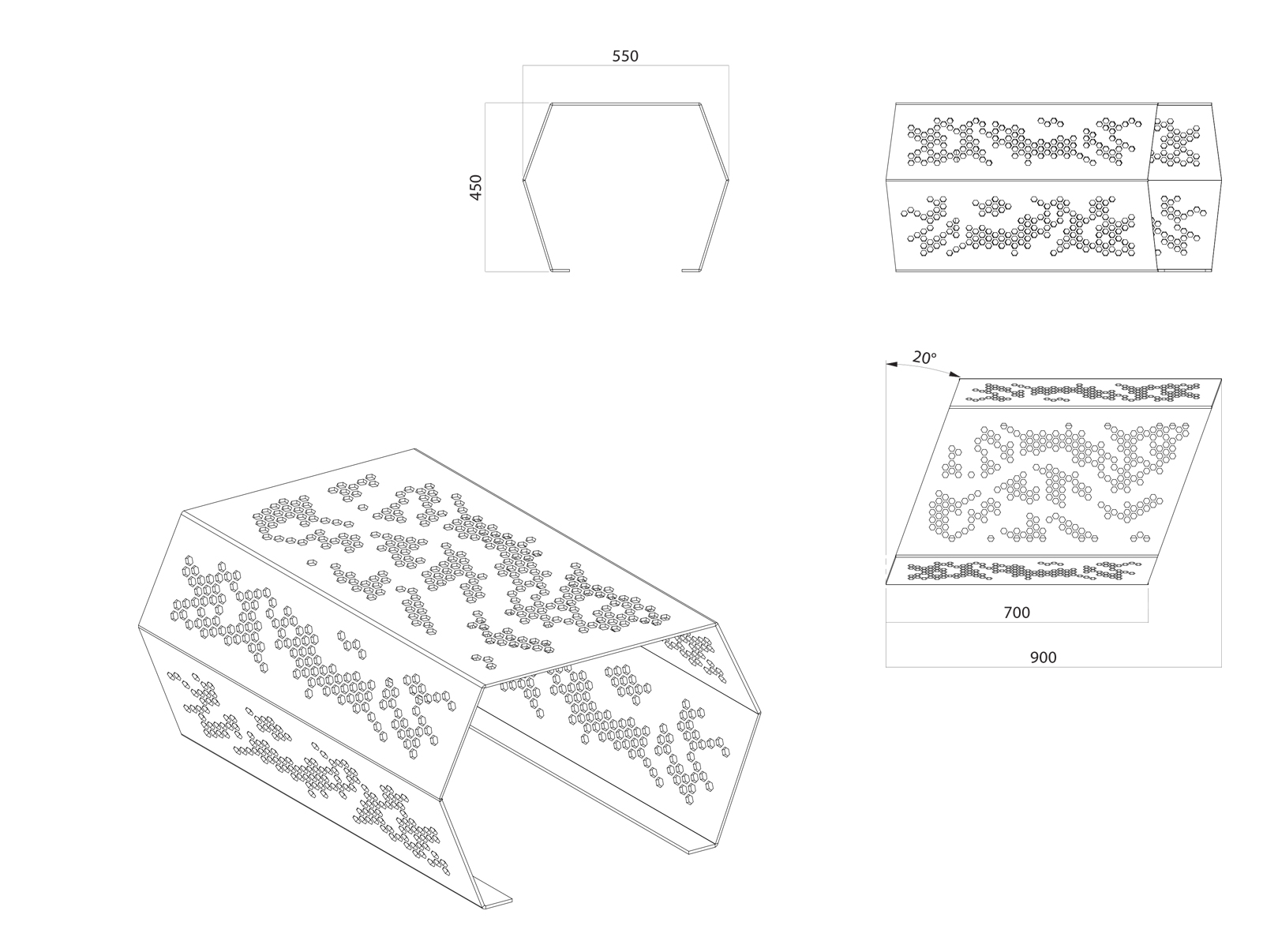 550

450

20°

700

900